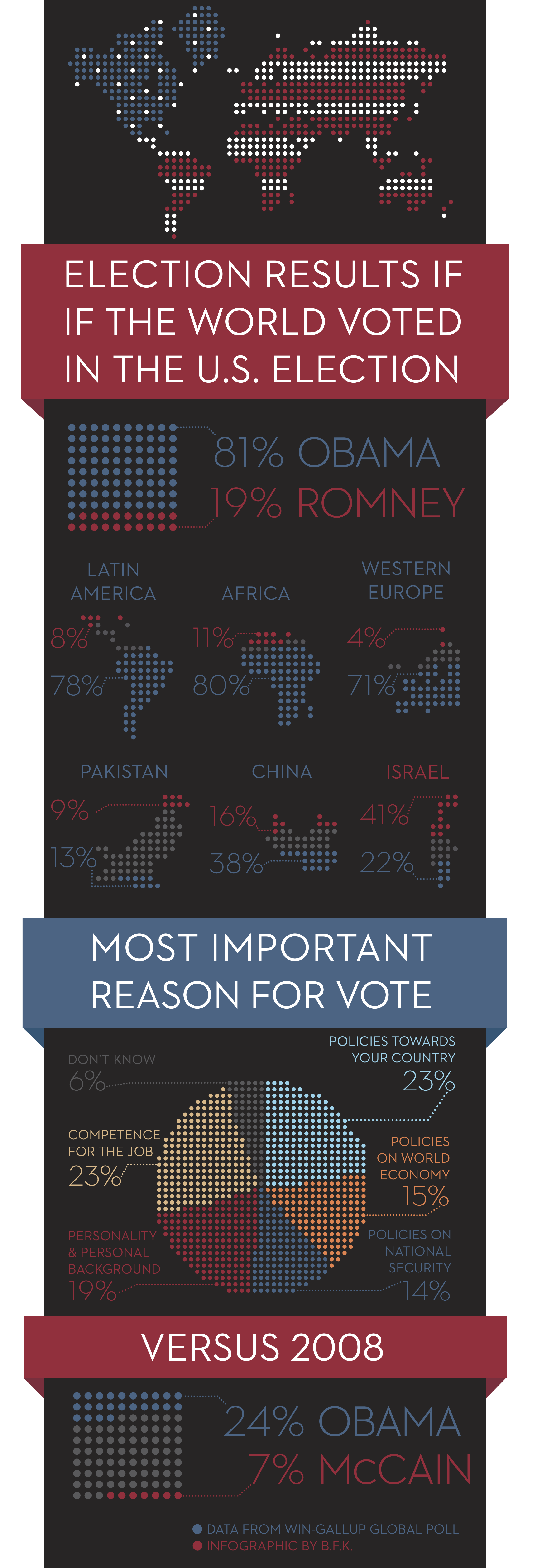 ELECTION RESULTS IF IF THE WORLD VOTED IN THE U.S. ELECTION

81% OBAMA
19% ROMNEY

LATIN AMERICA
8%
78%

AFRICA
11%
80%

WESTERN EUROPE
4%
71%

PAKISTAN
9%
13%

CHINA
16%
38%

ISRAEL
41%
22%

MOST IMPORTANT REASON FOR VOTE

DON'T KNOW
6%

POLICIES TOWARDS YOUR COUNTRY
23%

COMPETENCE FOR THE JOB
23%

POLICIES ON WORLD ECONOMY
15%

PERSONALITY & PERSONAL BACKGROUND
19%

POLICIES ON NATIONAL SECURITY
14%

VERSUS 2008

24% OBAMA
7% McCAIN

DATA FROM WIN-GALLUP GLOBAL POLL
INFOGRAPHIC BY B.F.K.